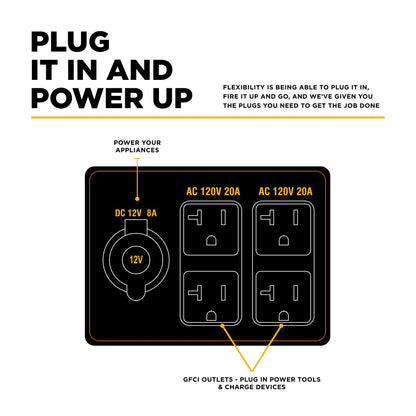 PLUG IT IN AND POWER UP

FLEXIBILITY IS BEING ABLE TO PLUG IT IN, FIRE IT UP AND GO, AND WE'VE GIVEN YOU THE PLUGS YOU NEED TO GET THE JOB DONE

POWER YOUR APPLIANCES

DC 12V 8A

12V

AC 120V 20A

AC 120V 20A

GFCI OUTLETS - PLUG IN POWER TOOLS & CHARGE DEVICES