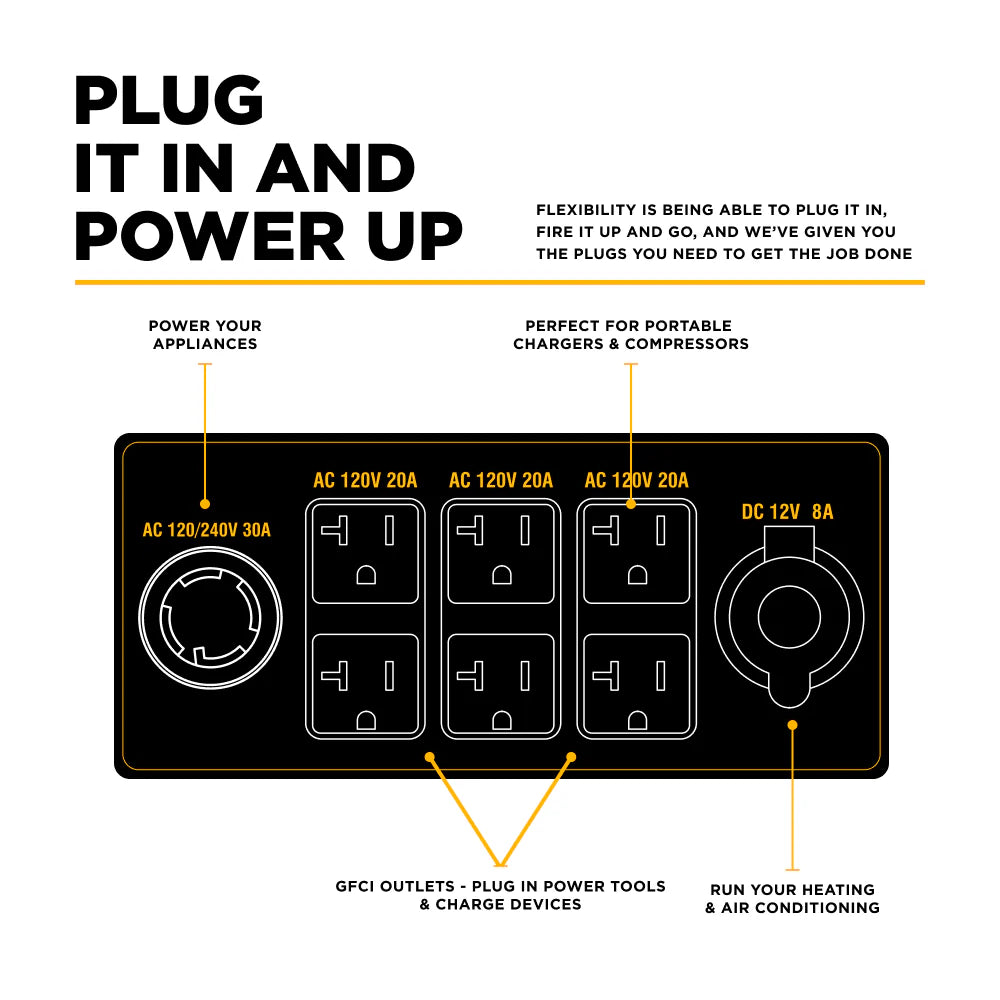 PLUG IT IN AND POWER UP

FLEXIBILITY IS BEING ABLE TO PLUG IT IN, FIRE IT UP AND GO, AND WE'VE GIVEN YOU THE PLUGS YOU NEED TO GET THE JOB DONE

POWER YOUR APPLIANCES

PERFECT FOR PORTABLE CHARGERS & COMPRESSORS

AC 120/240V 30A

AC 120V 20A

AC 120V 20A

AC 120V 20A

DC 12V 8A

GFCI OUTLETS - PLUG IN POWER TOOLS & CHARGE DEVICES

RUN YOUR HEATING & AIR CONDITIONING