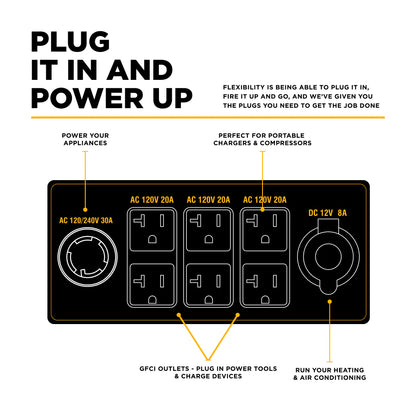 PLUG IT IN AND POWER UP

FLEXIBILITY IS BEING ABLE TO PLUG IT IN, FIRE IT UP AND GO, AND WE'VE GIVEN YOU THE PLUGS YOU NEED TO GET THE JOB DONE

POWER YOUR APPLIANCES

PERFECT FOR PORTABLE CHARGERS & COMPRESSORS

AC 120/240V 30A

AC 120V 20A

AC 120V 20A

AC 120V 20A

DC 12V 8A

GFCI OUTLETS - PLUG IN POWER TOOLS & CHARGE DEVICES

RUN YOUR HEATING & AIR CONDITIONING