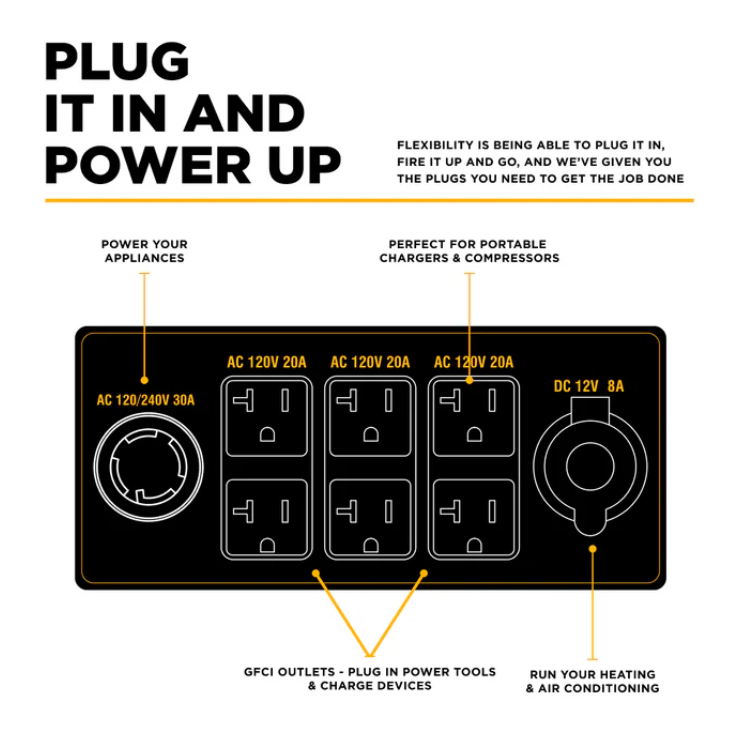 PLUG IT IN AND POWER UP

FLEXIBILITY IS BEING ABLE TO PLUG IT IN, FIRE IT UP AND GO, AND WE'VE GIVEN YOU THE PLUGS YOU NEED TO GET THE JOB DONE

POWER YOUR APPLIANCES

PERFECT FOR PORTABLE CHARGERS & COMPRESSORS

AC 120/240V 30A

AC 120V 20A

AC 120V 20A

AC 120V 20A

DC 12V 8A

GFCI OUTLETS - PLUG IN POWER TOOLS & CHARGE DEVICES

RUN YOUR HEATING & AIR CONDITIONING